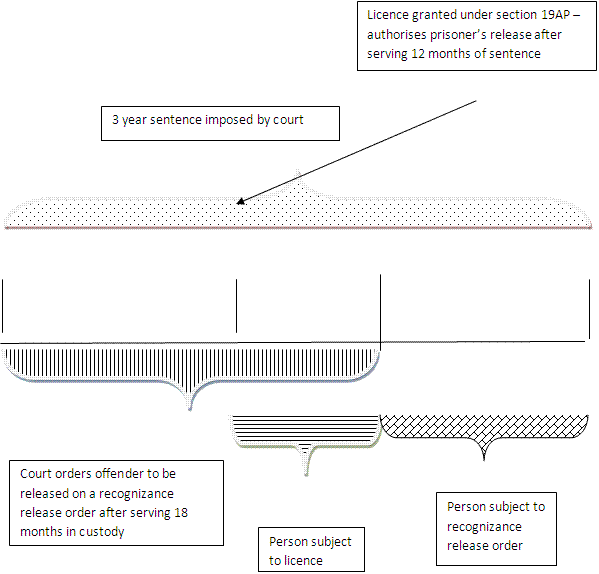 Licence granted under section 19AP – authorises prisoner's release after serving 12 months of sentence

3 year sentence imposed by court

Court orders offender to be released on a recognizance release order after serving 18 months in custody

Person subject to licence

Person subject to recognizance release order