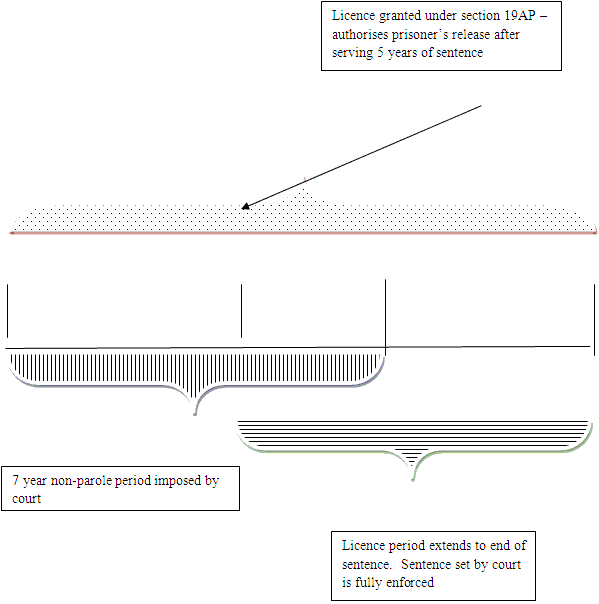 Licence granted under section 19AP – authorises prisoner's release after serving 5 years of sentence

7 year non-parole period imposed by court

Licence period extends to end of sentence. Sentence set by court is fully enforced