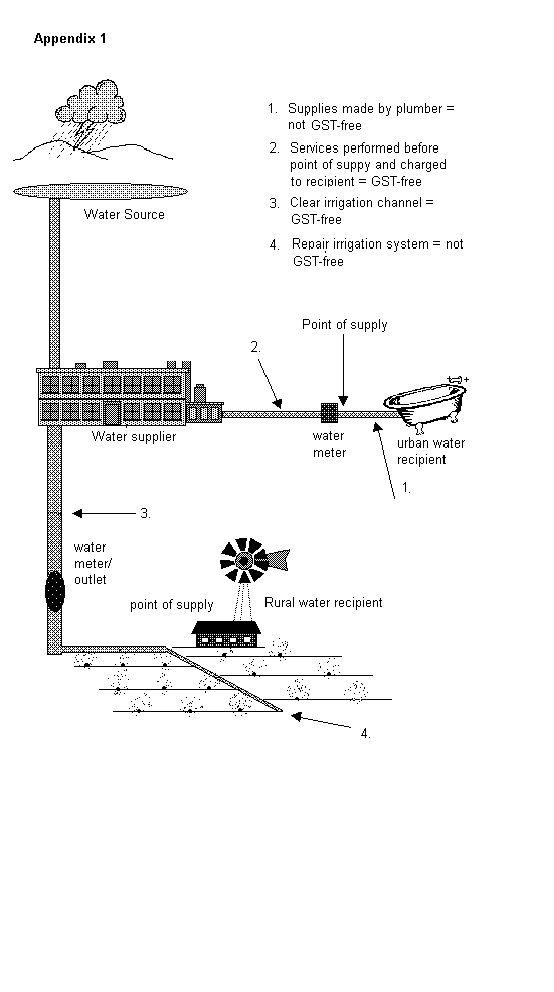 Appendix 1

1. Supplies made by plumber = not GST-free
2. Services performed before point of suppy and charged to recipient = GST-free
3. Clear irrigation channel = GST-free
4. Repair irrigation system = not GST-free

Water Source

Point of supply

2.

Water supplier

water meter

urban water recipient

1.

3.

water meter/ outlet

point of supply

Rural water recipient

4.